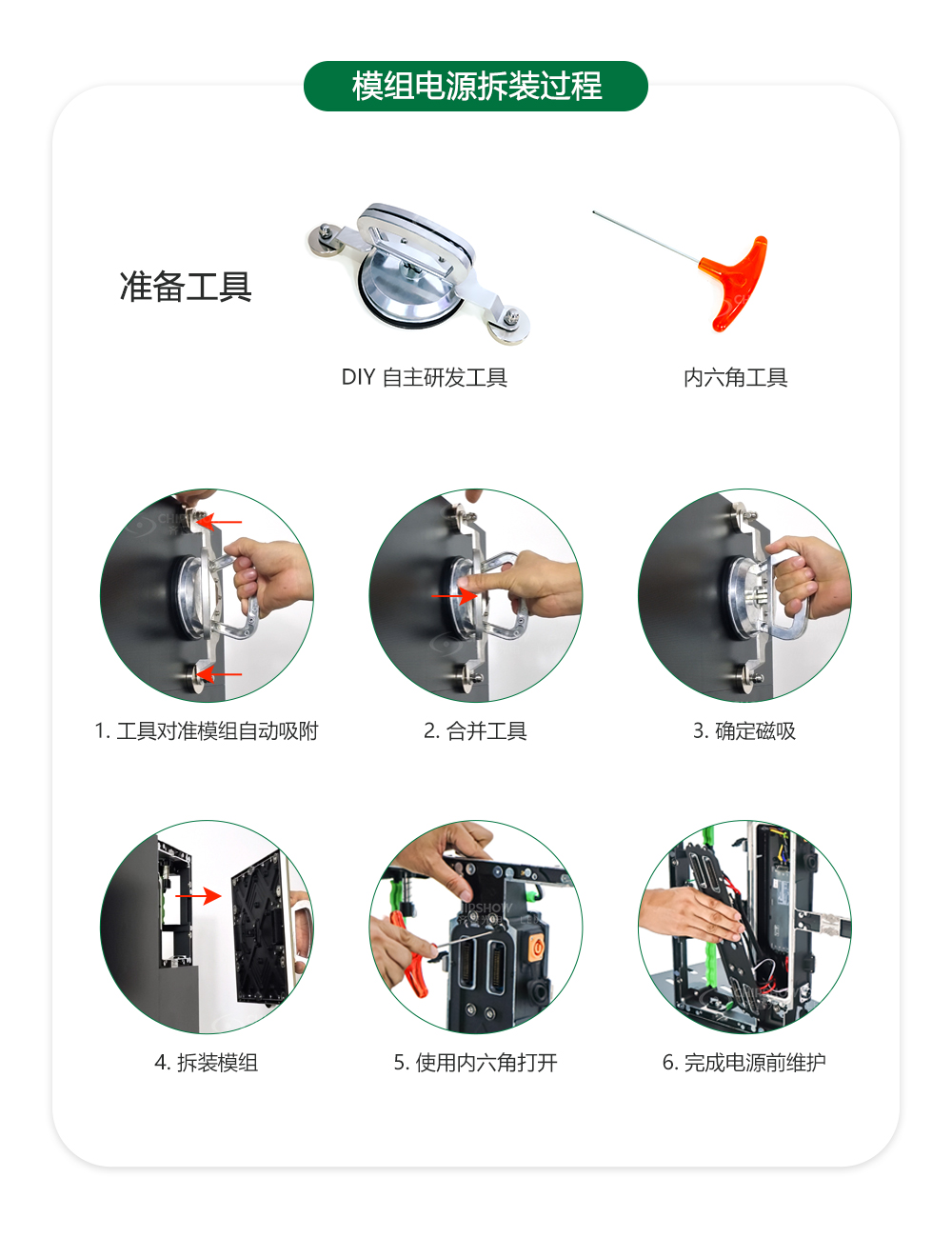 模组电源拆装过程

准备工具

DIY 自主研发工具

内六角工具

1. 工具对准模组自动吸附

2. 合并工具

3. 确定磁吸

4. 拆装模组

5. 使用内六角打开

6. 完成电源前维护