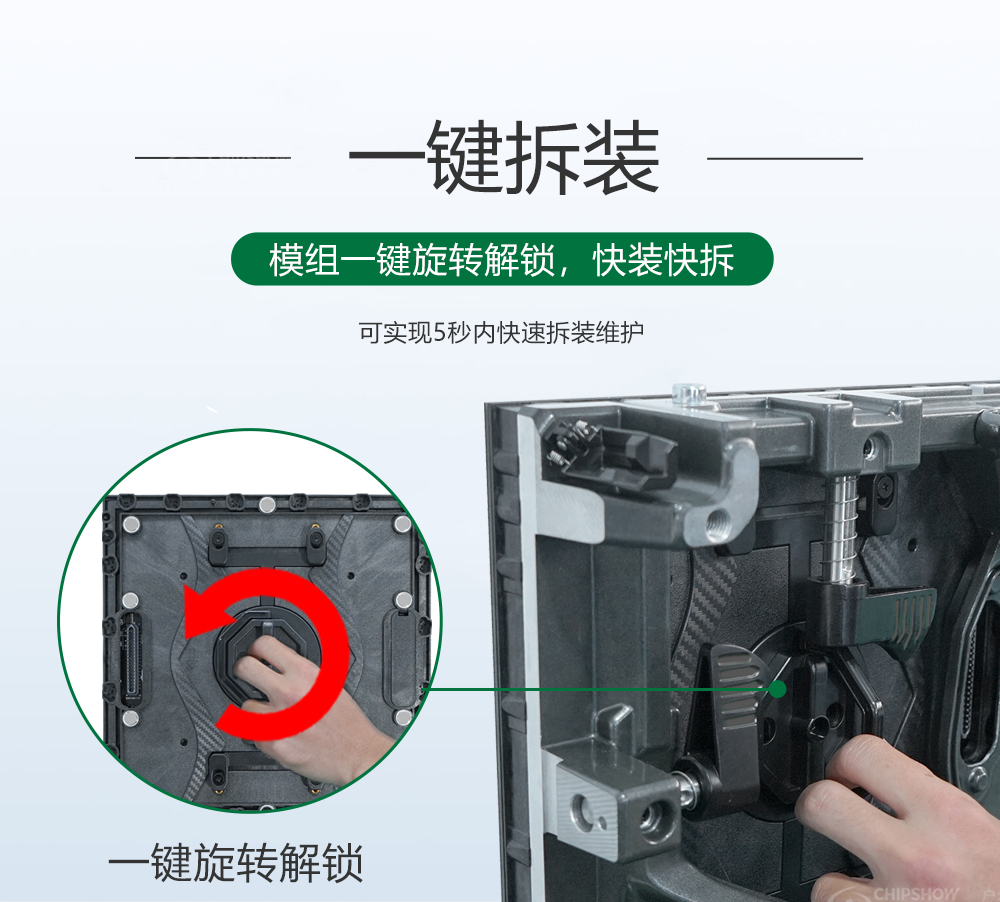 一键拆装

模组一键旋转解锁，快装快拆

可实现5秒内快速拆装维护

一键旋转解锁

CHIPSHOW