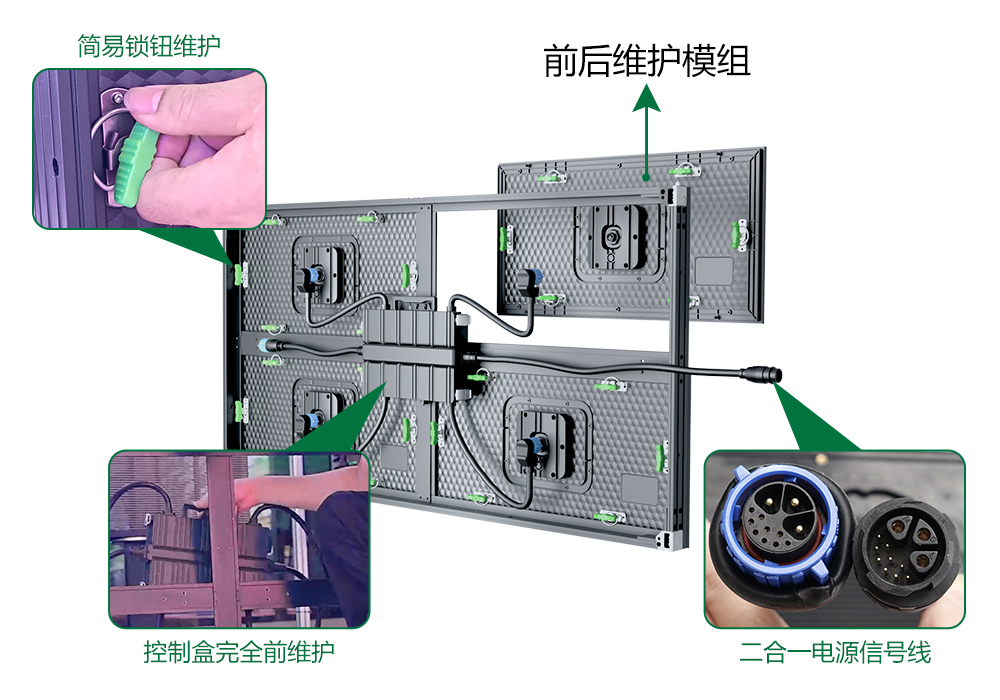 简易锁钮维护

前后维护模组

控制盒完全前维护

二合一电源信号线