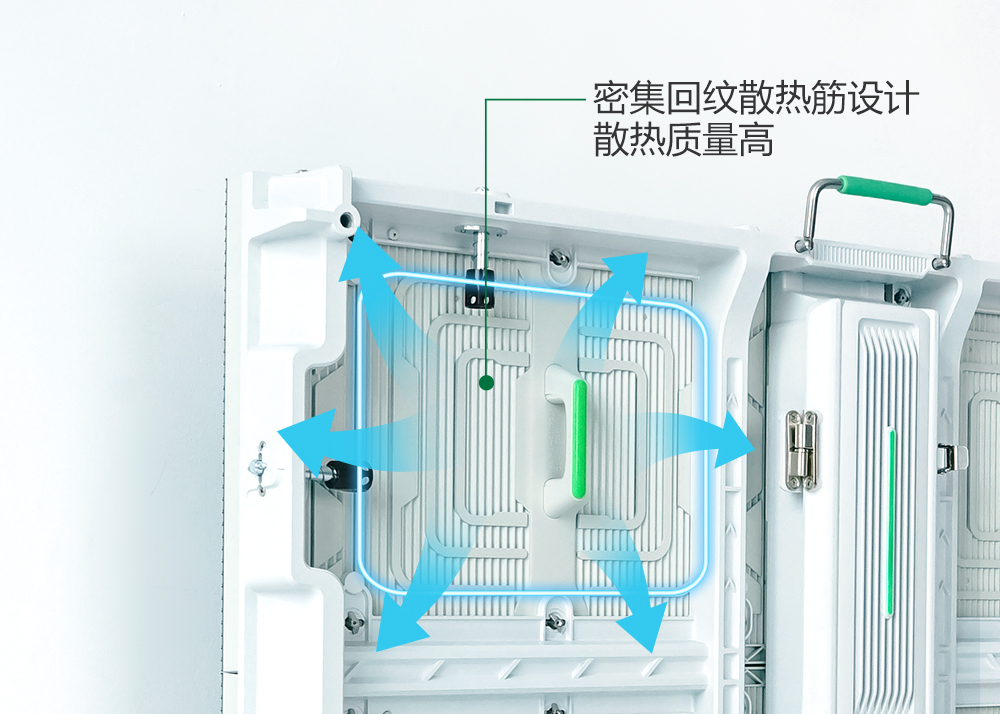 密集回纹散热筋设计
散热质量高